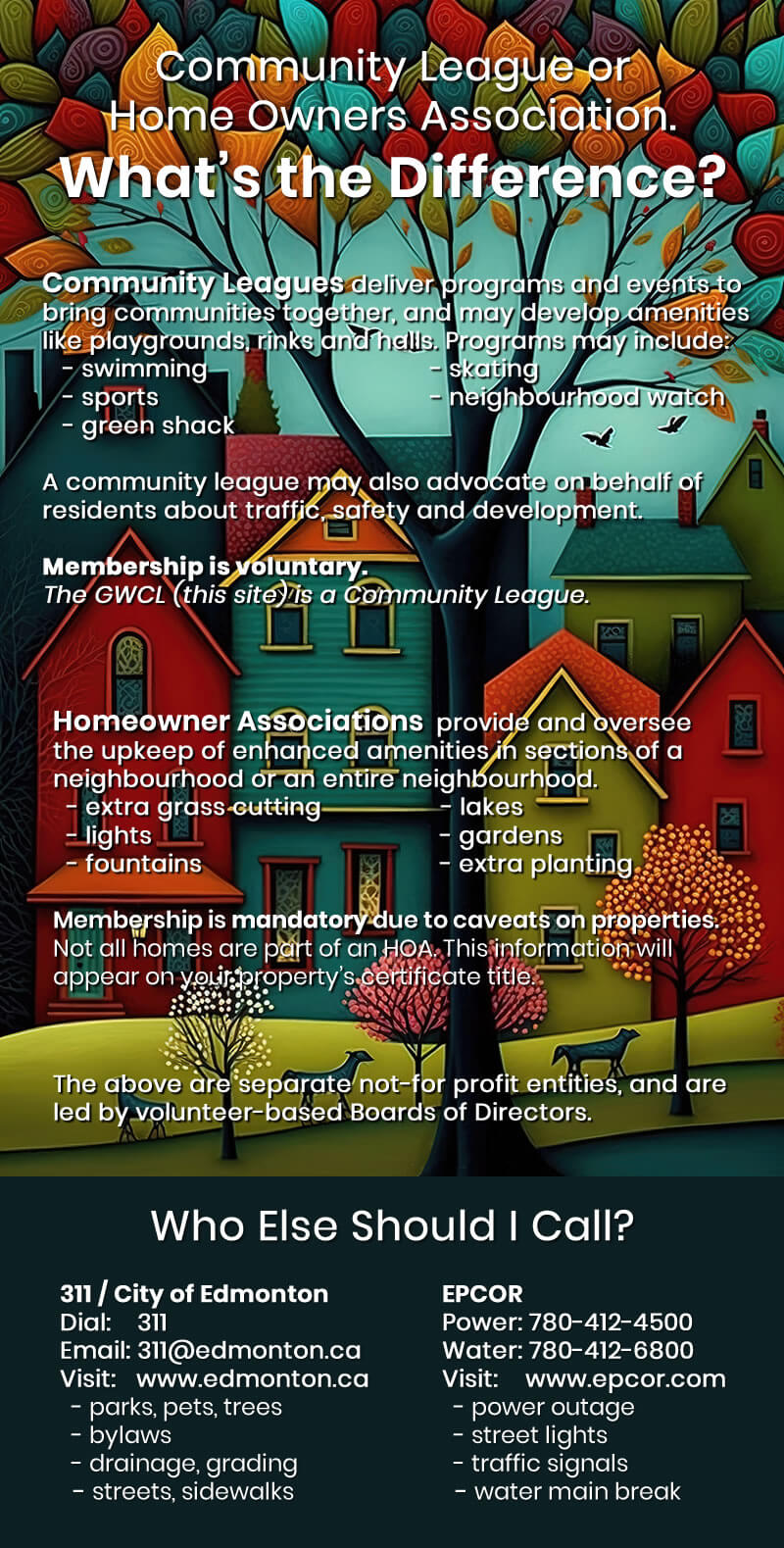 Community League or
Home Owners Association.
What's the Difference?

Community Leagues deliver programs and events to bring communities together, and may develop amenities like playgrounds, rinks and halls. Programs may include:
- swimming
- sports
- green shack
- skating
- neighbourhood watch

A community league may also advocate on behalf of residents about traffic, safety and development.

Membership is voluntary.
The GWCL (this site) is a Community League.

Homeowner Associations provide and oversee the upkeep of enhanced amenities in sections of a neighbourhood or an entire neighbourhood.
- extra grass cutting
- lights
- fountains
- lakes
- gardens
- extra planting

Membership is mandatory due to caveats on properties. Not all homes are part of an HOA. This information will appear on your property's certificate title.

The above are separate not-for profit entities, and are led by volunteer-based Boards of Directors.

Who Else Should I Call?

311 / City of Edmonton
Dial: 311
Email: 311@edmonton.ca
Visit: www.edmonton.ca
- parks, pets, trees
- bylaws
- drainage, grading
- streets, sidewalks

EPCOR
Power: 780-412-4500
Water: 780-412-6800
Visit: www.epcor.com
- power outage
- street lights
- traffic signals
- water main break